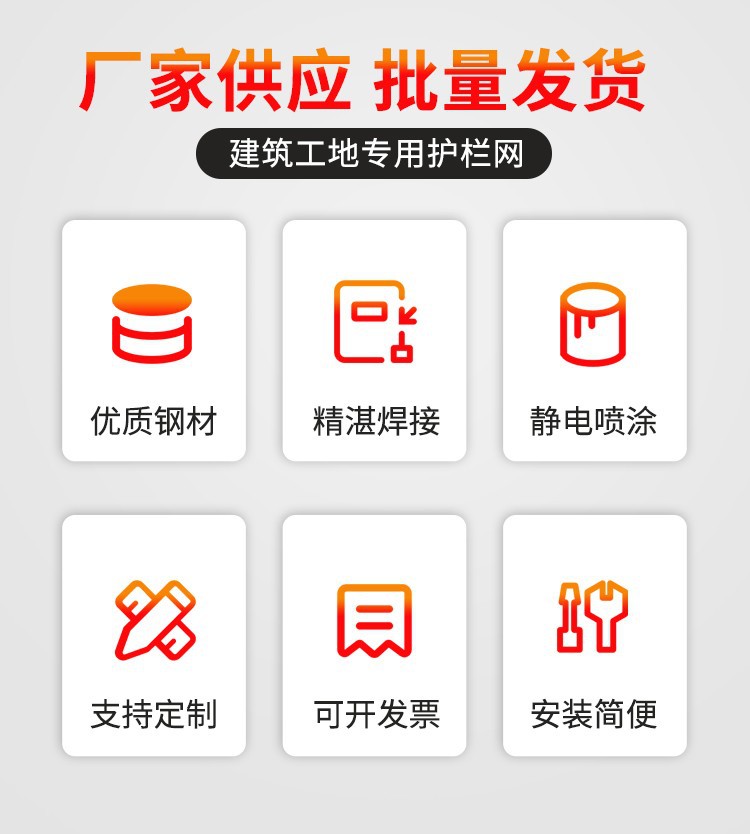 厂家供应 批量发货

建筑工地专用护栏网

优质钢材

精湛焊接

静电喷涂

支持定制

可开发票

安装简便